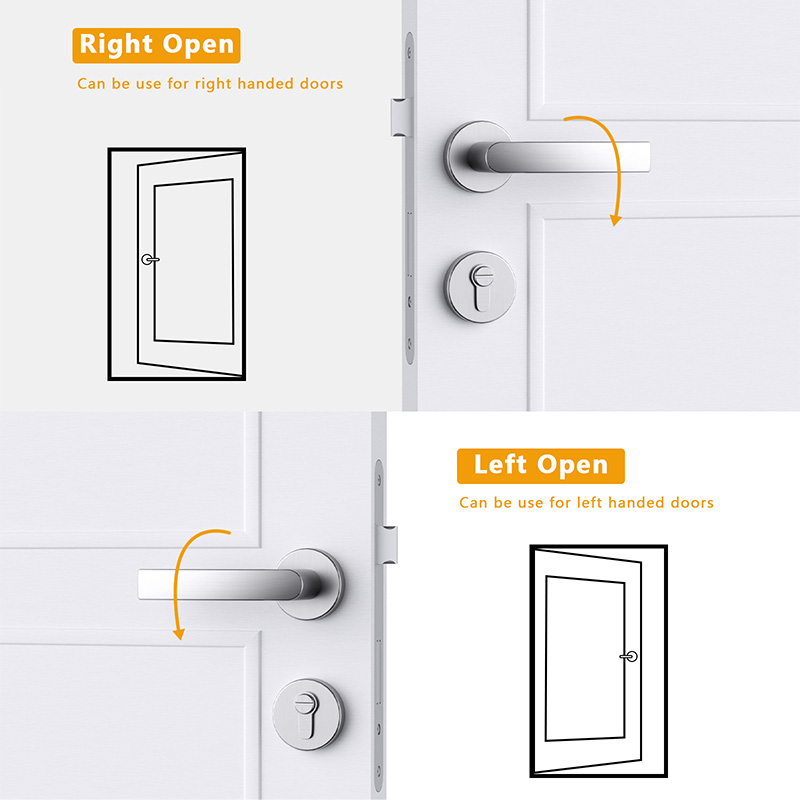 Right Open
Can be use for right handed doors

Left Open
Can be use for left handed doors