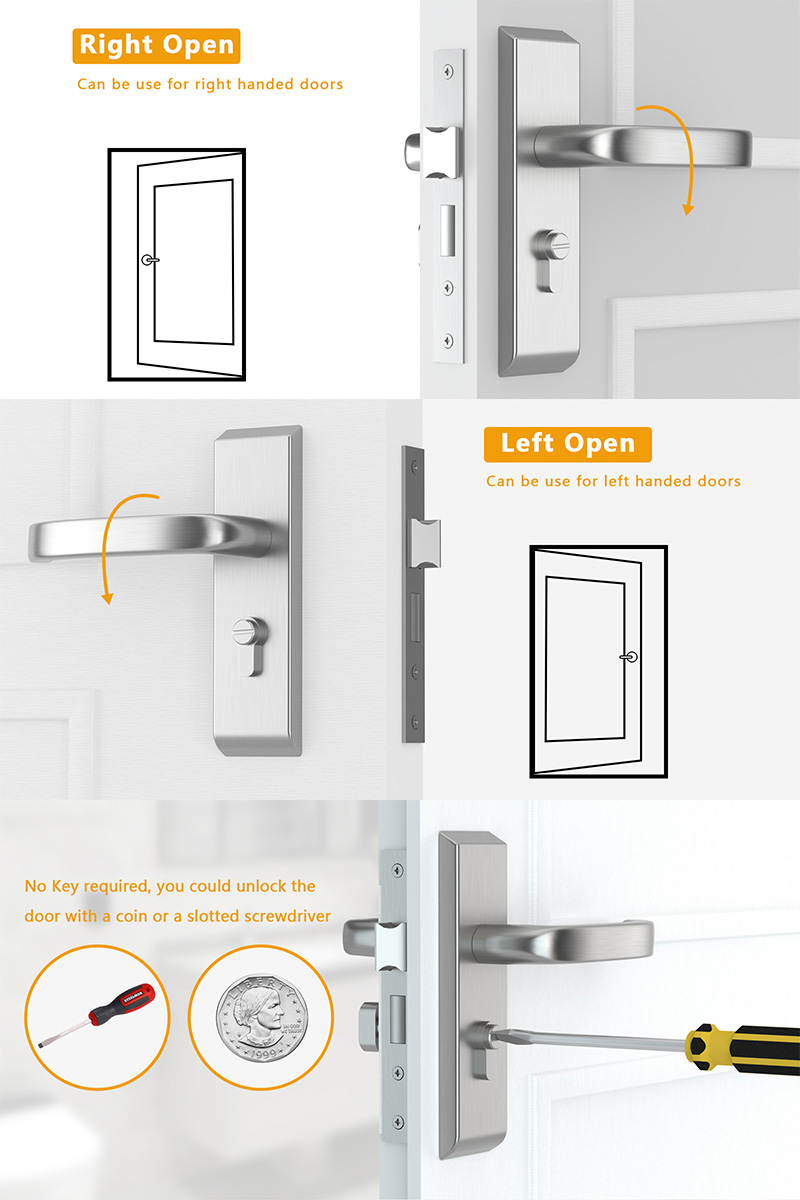 Right Open
Can be use for right handed doors

Left Open
Can be use for left handed doors

No Key required, you could unlock the door with a coin or a slotted screwdriver

LIBERTY
IN GOD WE TRUST
1999